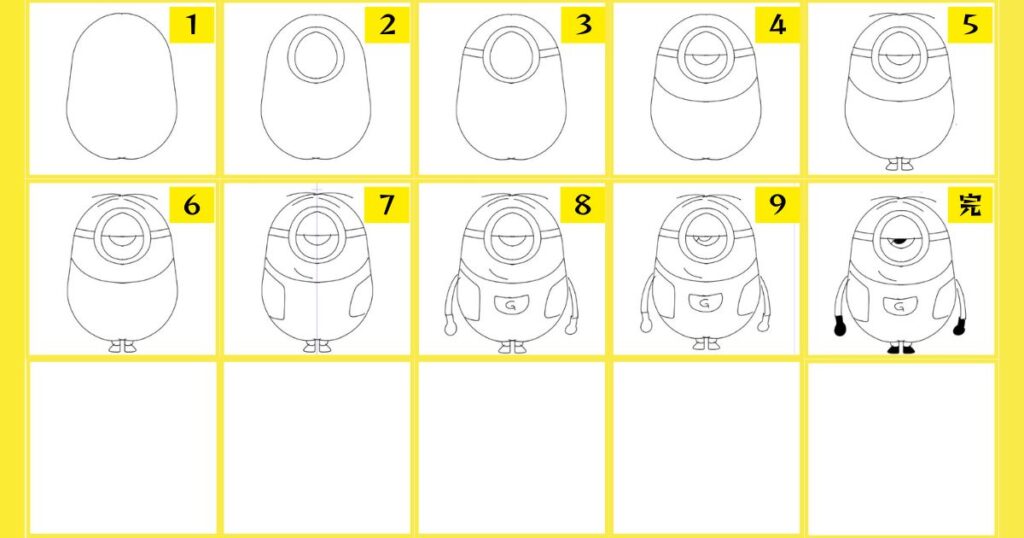 1

2

3

4

5

6

7

8

G

9

G

完

G