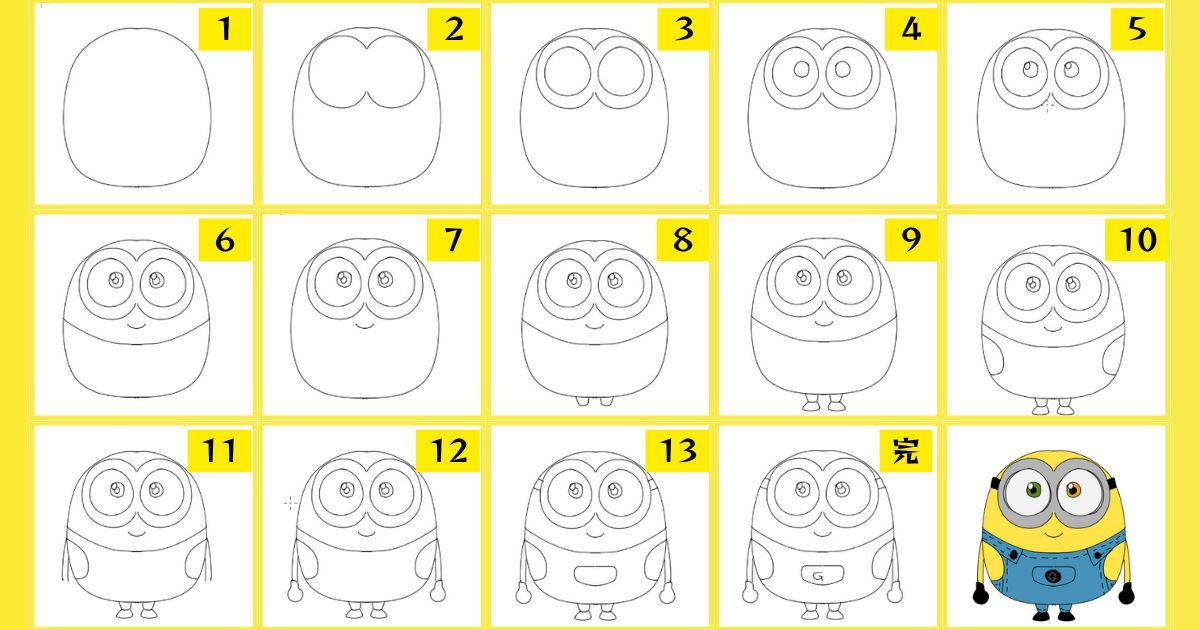 1
2
3
4
5
6
7
8
9
10
11
12
13
完
G